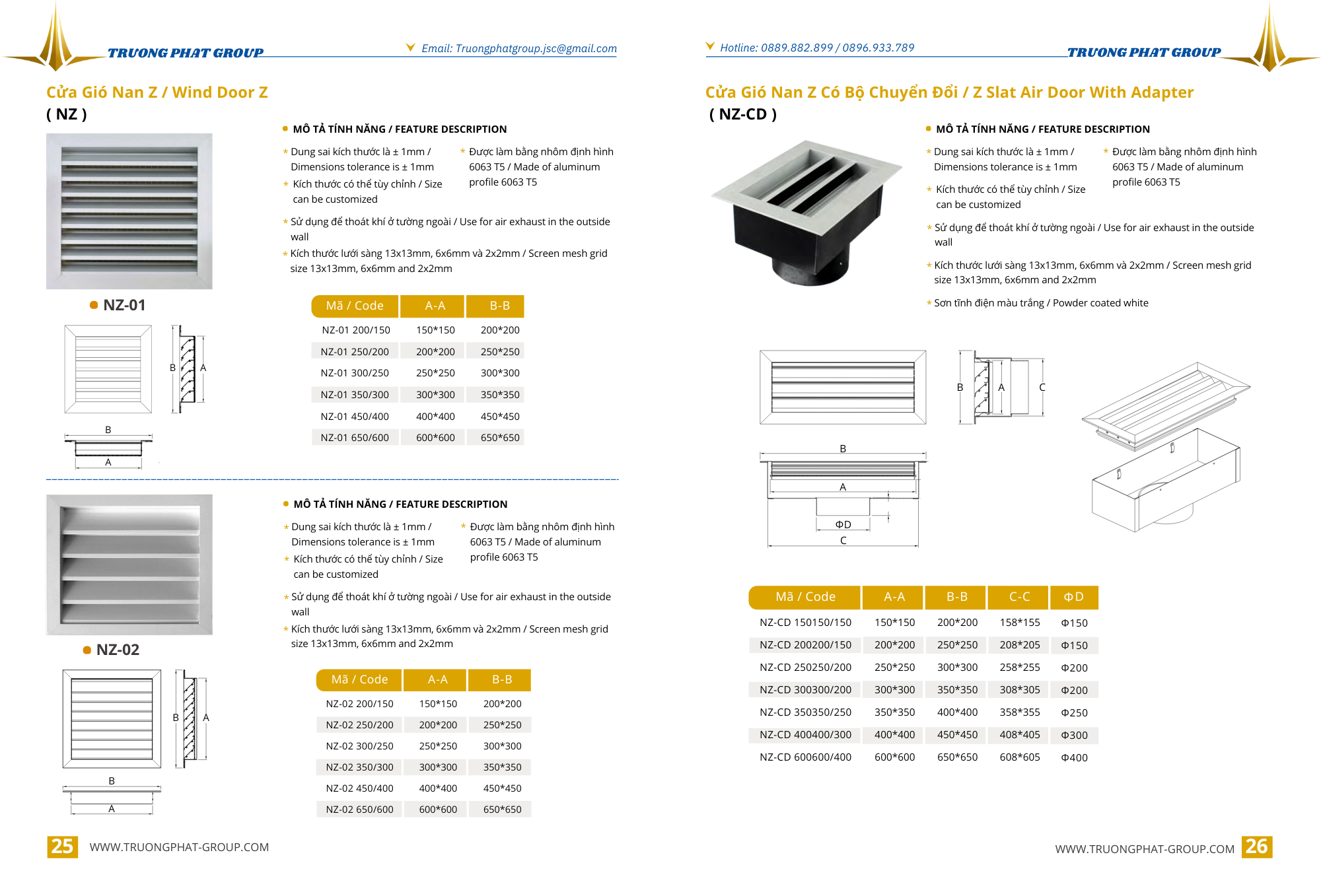 TRUONG PHAT GROUP

Email: Truongphatgroup.jsc@gmail.com

Cửa Gió Nan Z / Wind Door Z
( NZ )

MÔ TẢ TÍNH NĂNG / FEATURE DESCRIPTION

* Dung sai kích thước là ± 1mm / Dimensions tolerance is ± 1mm
* Kích thước có thể tùy chỉnh / Size can be customized
* Được làm bằng nhôm định hình 6063 T5 / Made of aluminum profile 6063 T5
* Sử dụng để thoát khí ở tường ngoài / Use for air exhaust in the outside wall
* Kích thước lưới sàng 13x13mm, 6x6mm và 2x2mm / Screen mesh grid size 13x13mm, 6x6mm and 2x2mm

NZ-01

B A
B
A

| Mã / Code | A-A | B-B |
|---|---|---|
| NZ-01 200/150 | 150*150 | 200*200 |
| NZ-01 250/200 | 200*200 | 250*250 |
| NZ-01 300/250 | 250*250 | 300*300 |
| NZ-01 350/300 | 300*300 | 350*350 |
| NZ-01 450/400 | 400*400 | 450*450 |
| NZ-01 650/600 | 600*600 | 650*650 |

MÔ TẢ TÍNH NĂNG / FEATURE DESCRIPTION

* Dung sai kích thước là ± 1mm / Dimensions tolerance is ± 1mm
* Kích thước có thể tùy chỉnh / Size can be customized
* Được làm bằng nhôm định hình 6063 T5 / Made of aluminum profile 6063 T5
* Sử dụng để thoát khí ở tường ngoài / Use for air exhaust in the outside wall
* Kích thước lưới sàng 13x13mm, 6x6mm và 2x2mm / Screen mesh grid size 13x13mm, 6x6mm and 2x2mm

NZ-02

B A
B
A

| Mã / Code | A-A | B-B |
|---|---|---|
| NZ-02 200/150 | 150*150 | 200*200 |
| NZ-02 250/200 | 200*200 | 250*250 |
| NZ-02 300/250 | 250*250 | 300*300 |
| NZ-02 350/300 | 300*300 | 350*350 |
| NZ-02 450/400 | 400*400 | 450*450 |
| NZ-02 650/600 | 600*600 | 650*650 |

25 WWW.TRUONGPHAT-GROUP.COM

Hotline: 0889.882.899 / 0896.933.789

TRUONG PHAT GROUP

Cửa Gió Nan Z Có Bộ Chuyển Đổi / Z Slat Air Door With Adapter
( NZ-CD )

MÔ TẢ TÍNH NĂNG / FEATURE DESCRIPTION

* Dung sai kích thước là ± 1mm / Dimensions tolerance is ± 1mm
* Kích thước có thể tùy chỉnh / Size can be customized
* Được làm bằng nhôm định hình 6063 T5 / Made of aluminum profile 6063 T5
* Sử dụng để thoát khí ở tường ngoài / Use for air exhaust in the outside wall
* Kích thước lưới sàng 13x13mm, 6x6mm và 2x2mm / Screen mesh grid size 13x13mm, 6x6mm and 2x2mm
* Sơn tĩnh điện màu trắng / Powder coated white

B A C
B
A
ΦD
C

| Mã / Code | A-A | B-B | C-C | ΦD |
|---|---|---|---|---|
| NZ-CD 150150/150 | 150*150 | 200*200 | 158*155 | Φ150 |
| NZ-CD 200200/150 | 200*200 | 250*250 | 208*205 | Φ150 |
| NZ-CD 250250/200 | 250*250 | 300*300 | 258*255 | Φ200 |
| NZ-CD 300300/200 | 300*300 | 350*350 | 308*305 | Φ200 |
| NZ-CD 350350/250 | 350*350 | 400*400 | 358*355 | Φ250 |
| NZ-CD 400400/300 | 400*400 | 450*450 | 408*405 | Φ300 |
| NZ-CD 600600/400 | 600*600 | 650*650 | 608*605 | Φ400 |

WWW.TRUONGPHAT-GROUP.COM 26